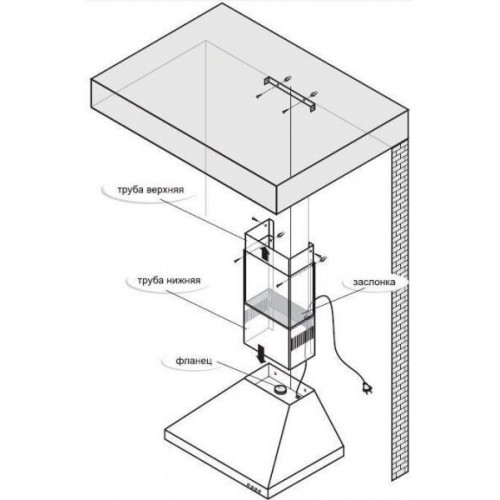 труба верхняя

труба нижняя

заслонка

фланец