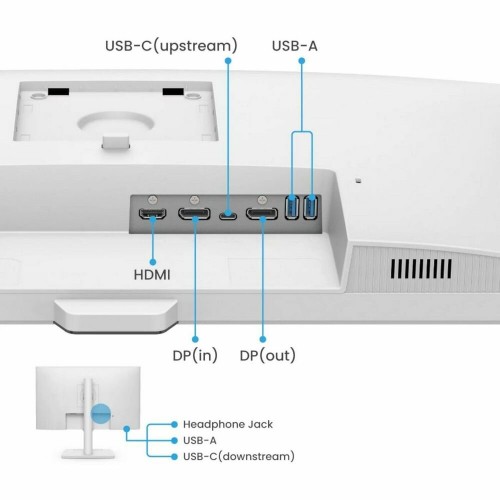 USB-C(upstream)
USB-A
HDMI
DP(in)
DP(out)
Headphone Jack
USB-A
USB-C(downstream)