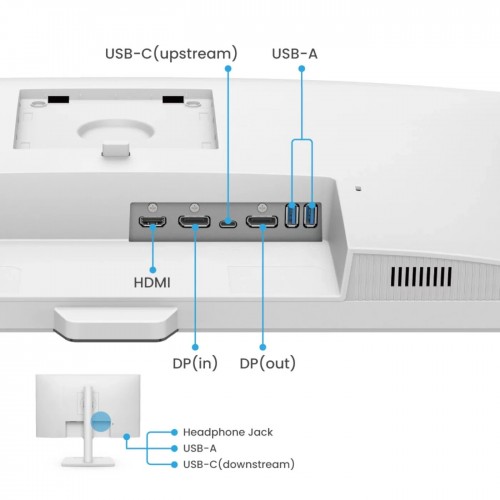 USB-C(upstream)
USB-A
HDMI
DP(in)
DP(out)
Headphone Jack
USB-A
USB-C(downstream)