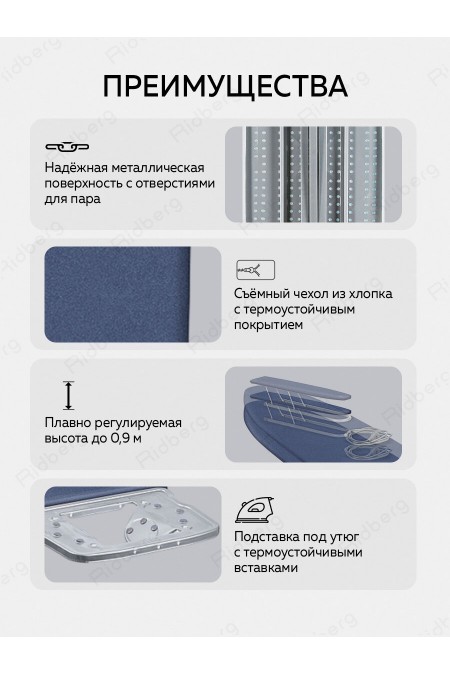 ПРЕИМУЩЕСТВА

Надёжная металлическая поверхность с отверстиями для пара

Съёмный чехол из хлопка с термоустойчивым покрытием

Плавно регулируемая высота до 0,9 м

Подставка под утюг с термоустойчивыми вставками

Ridberg