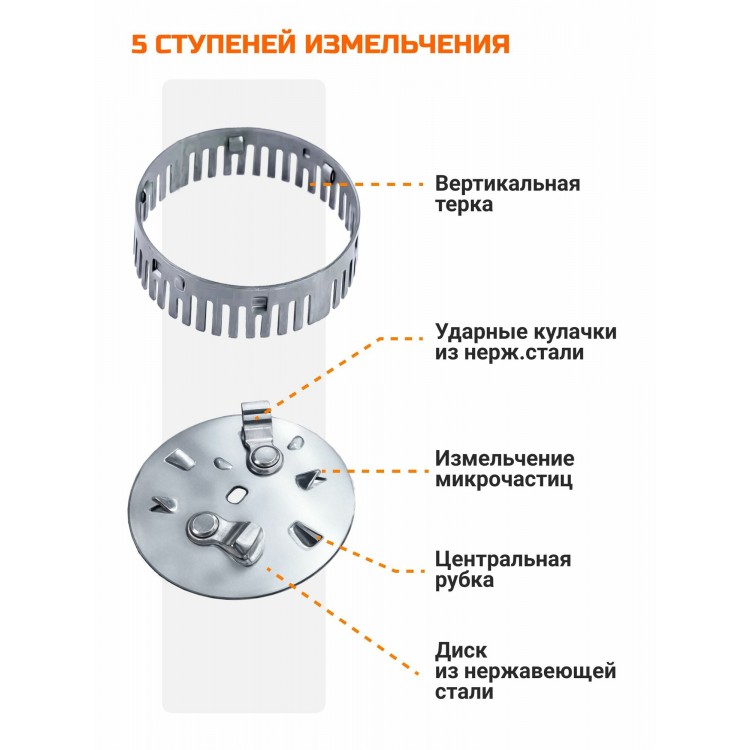 5 СТУПЕНЕЙ ИЗМЕЛЬЧЕНИЯ

Вертикальная терка

Ударные кулачки из нерж.стали

Измельчение микрочастиц

Центральная рубка

Диск из нержавеющей стали