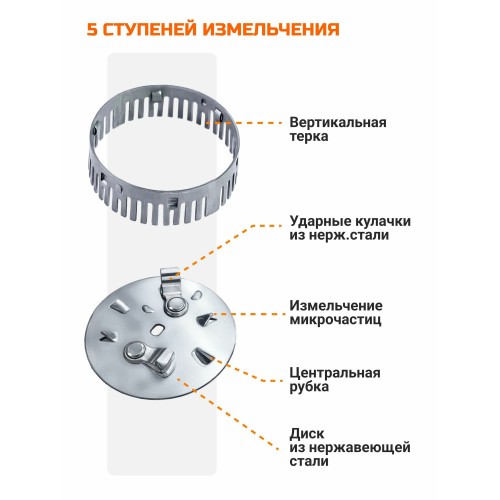 5 СТУПЕНЕЙ ИЗМЕЛЬЧЕНИЯ

Вертикальная терка

Ударные кулачки из нерж.стали

Измельчение микрочастиц

Центральная рубка

Диск из нержавеющей стали