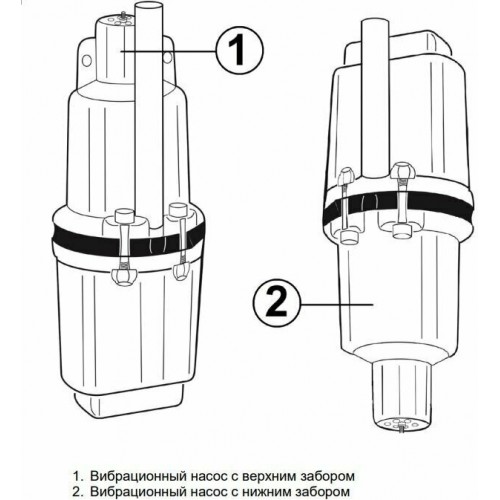 1

2

1. Вибрационный насос с верхним забором
2. Вибрационный насос с нижним забором