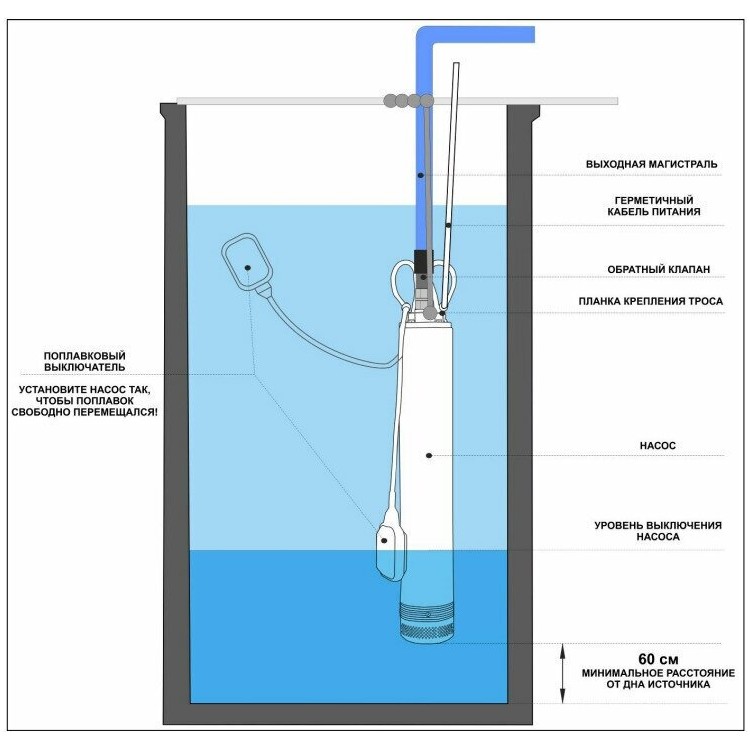 ВЫХОДНАЯ МАГИСТРАЛЬ

ГЕРМЕТИЧНЫЙ КАБЕЛЬ ПИТАНИЯ

ОБРАТНЫЙ КЛАПАН

ПЛАНКА КРЕПЛЕНИЯ ТРОСА

ПОПЛАВКОВЫЙ ВЫКЛЮЧАТЕЛЬ

УСТАНОВИТЕ НАСОС ТАК, ЧТОБЫ ПОПЛАВОК СВОБОДНО ПЕРЕМЕЩАЛСЯ!

НАСОС

УРОВЕНЬ ВЫКЛЮЧЕНИЯ НАСОСА

60 см
МИНИМАЛЬНОЕ РАССТОЯНИЕ ОТ ДНА ИСТОЧНИКА