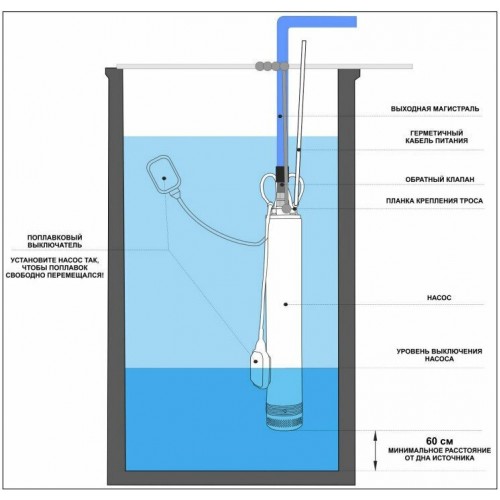 ВЫХОДНАЯ МАГИСТРАЛЬ

ГЕРМЕТИЧНЫЙ КАБЕЛЬ ПИТАНИЯ

ОБРАТНЫЙ КЛАПАН

ПЛАНКА КРЕПЛЕНИЯ ТРОСА

ПОПЛАВКОВЫЙ ВЫКЛЮЧАТЕЛЬ

УСТАНОВИТЕ НАСОС ТАК, ЧТОБЫ ПОПЛАВОК СВОБОДНО ПЕРЕМЕЩАЛСЯ!

НАСОС

УРОВЕНЬ ВЫКЛЮЧЕНИЯ НАСОСА

60 см
МИНИМАЛЬНОЕ РАССТОЯНИЕ ОТ ДНА ИСТОЧНИКА