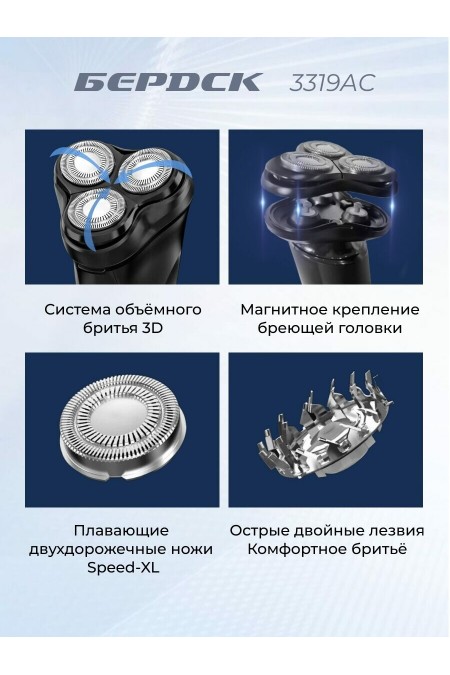 БЕРДСК 3319АС

Система объёмного бритья 3D

Магнитное крепление бреющей головки

Плавающие двухдорожечные ножи Speed-XL

Острые двойные лезвия Комфортное бритьё