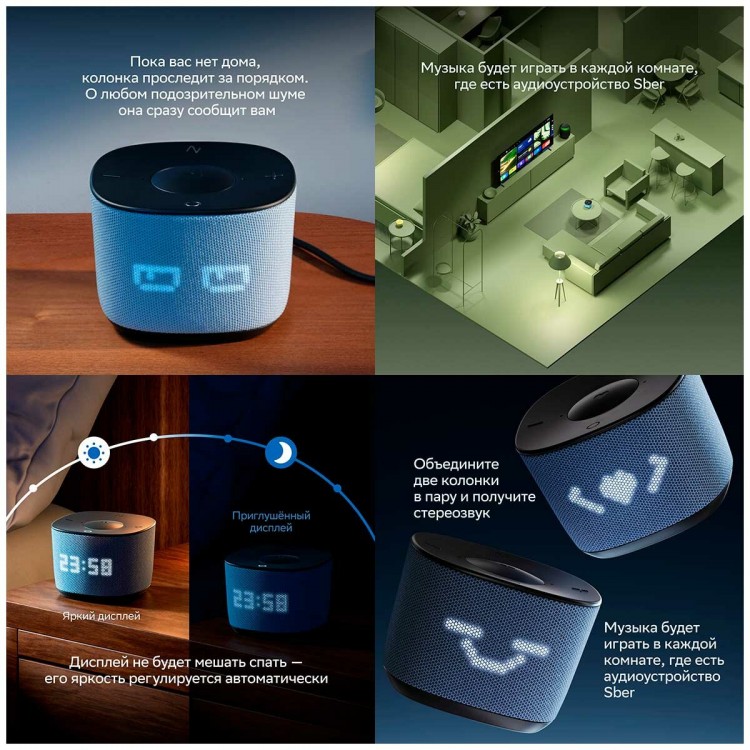 Пока вас нет дома, колонка проследит за порядком. О любом подозрительном шуме она сразу сообщит вам

Музыка будет играть в каждой комнате, где есть аудиоустройство Sber

Приглушённый дисплей

23:58

Яркий дисплей

23:58

Дисплей не будет мешать спать — его яркость регулируется автоматически

Объедините две колонки в пару и получите стереозвук

Музыка будет играть в каждой комнате, где есть аудиоустройство Sber